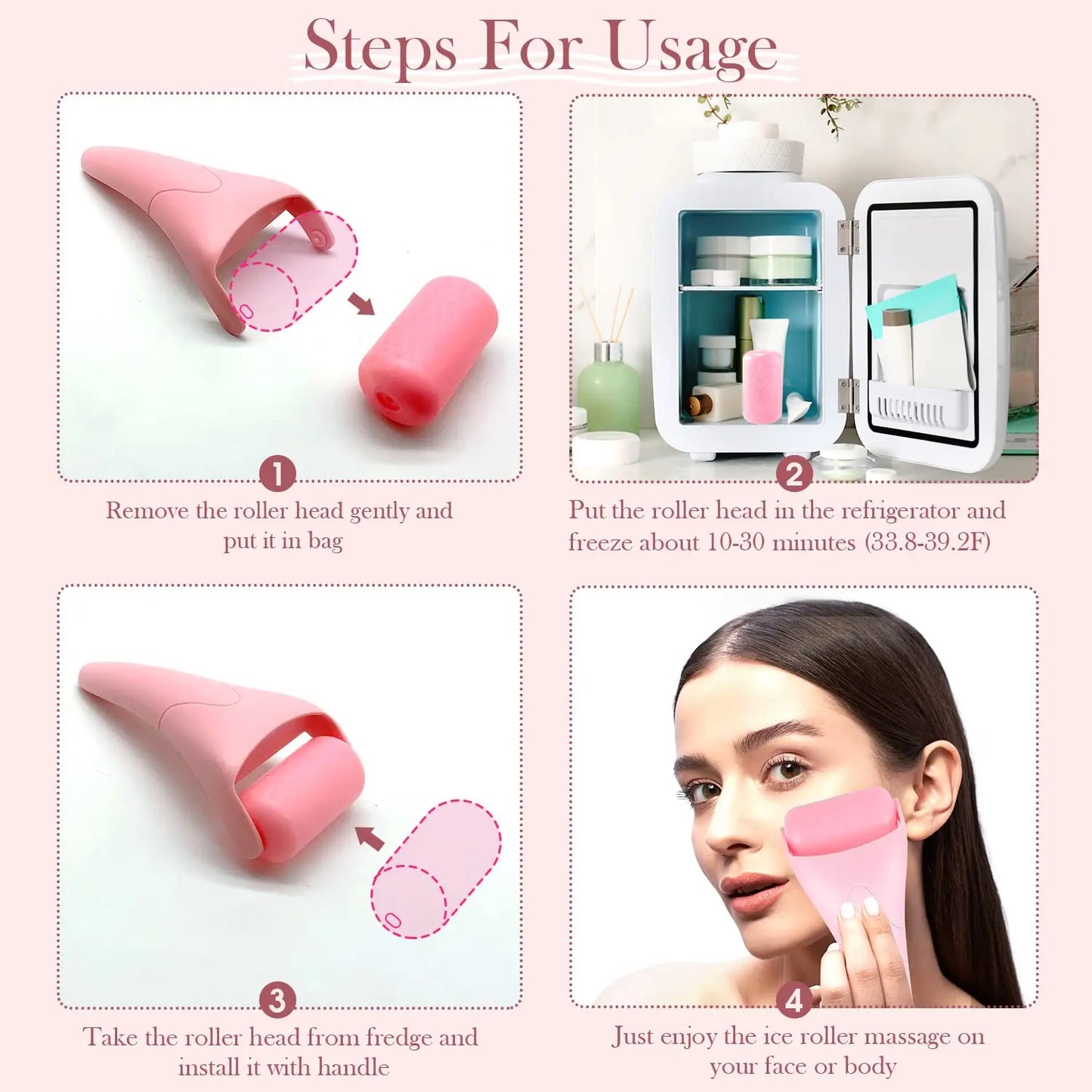 Steps For Usage

1
Remove the roller head gently and put it in bag

2
Put the roller head in the refrigerator and freeze about 10-30 minutes (33.8-39.2F)

3
Take the roller head from fredge and install it with handle

4
Just enjoy the ice roller massage on your face or body